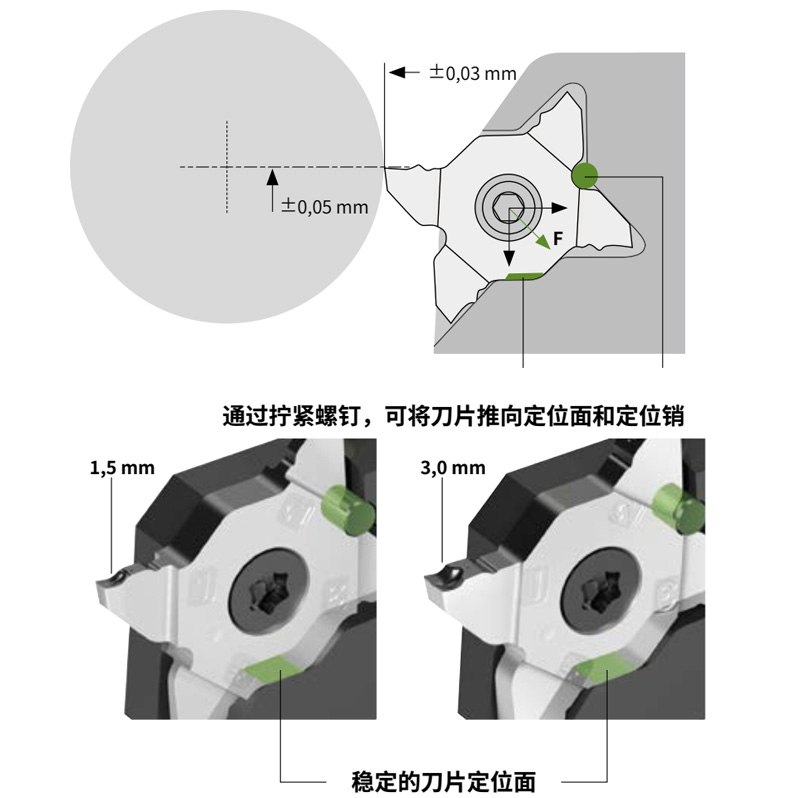 ±0,03 mm

±0,05 mm

F

通过拧紧螺钉，可将刀片推向定位面和定位销

1,5 mm

3,0 mm

稳定的刀片定位面