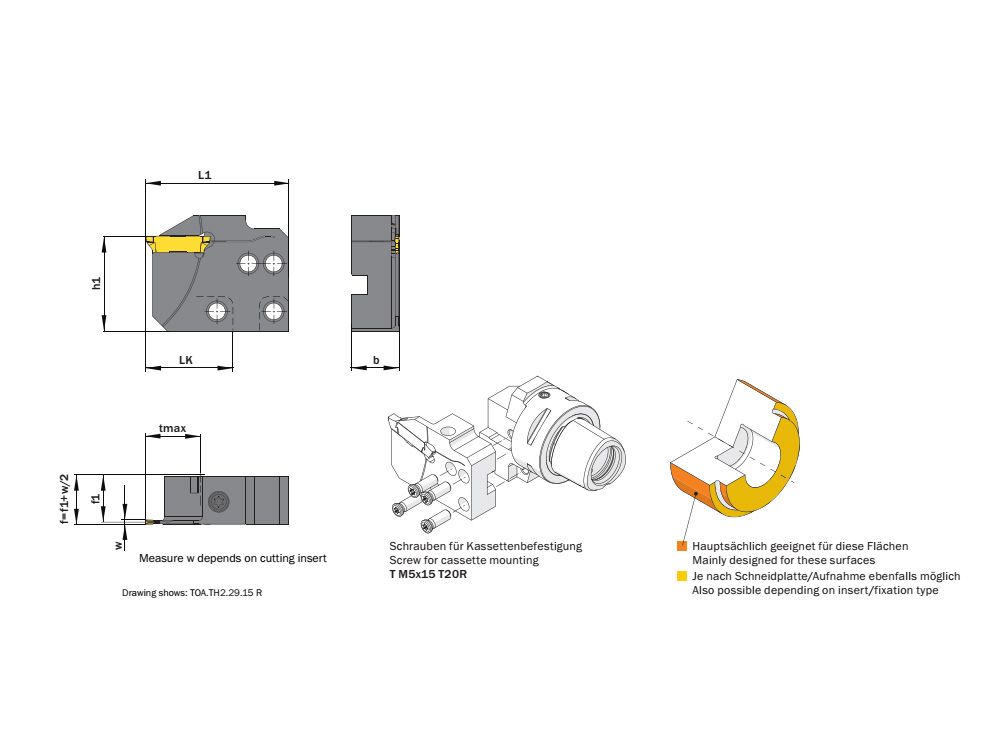 L1

h1

LK

b

tmax

f=f1+w/2

f1

w

Measure w depends on cutting insert

Drawing shows: TOA.TH2.29.15 R

Schrauben für Kassettenbefestigung
Screw for cassette mounting
T M5x15 T20R

Hauptsächlich geeignet für diese Flächen
Mainly designed for these surfaces

Je nach Schneidplatte/Aufnahme ebenfalls möglich
Also possible depending on insert/fixation type