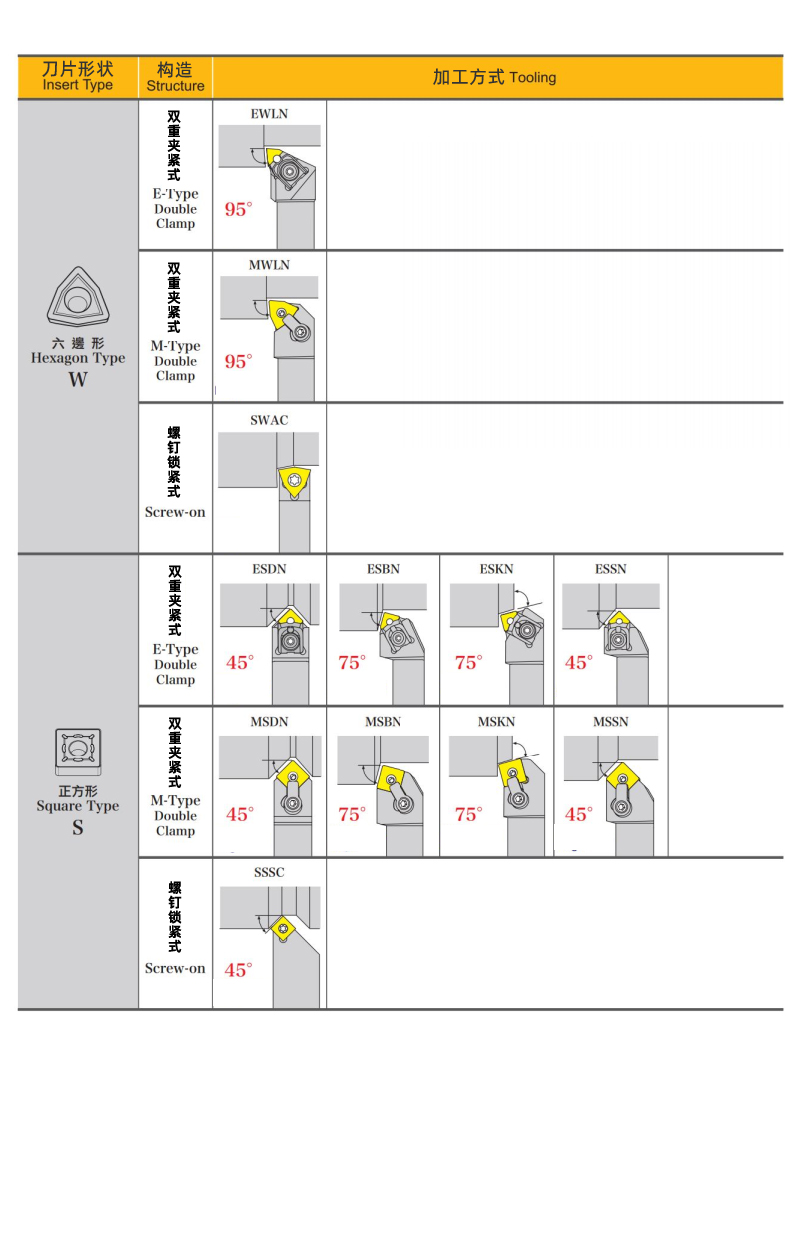 | 刀片形状 Insert Type | 构造 Structure | 加工方式 Tooling | | | |
|---|---|---|---|---|---|
| 六邊形 Hexagon Type W | 双重夹紧式 E-Type Double Clamp | EWLN 95° | | | |
| | 双重夹紧式 M-Type Double Clamp | MWLN 95° | | | |
| | 螺钉锁紧式 Screw-on | SWAC | | | |
| 正方形 Square Type S | 双重夹紧式 E-Type Double Clamp | ESDN 45° | ESBN 75° | ESKN 75° | ESSN 45° |
| | 双重夹紧式 M-Type Double Clamp | MSDN 45° | MSBN 75° | MSKN 75° | MSSN 45° |
| | 螺钉锁紧式 Screw-on | SSSC 45° | | | |